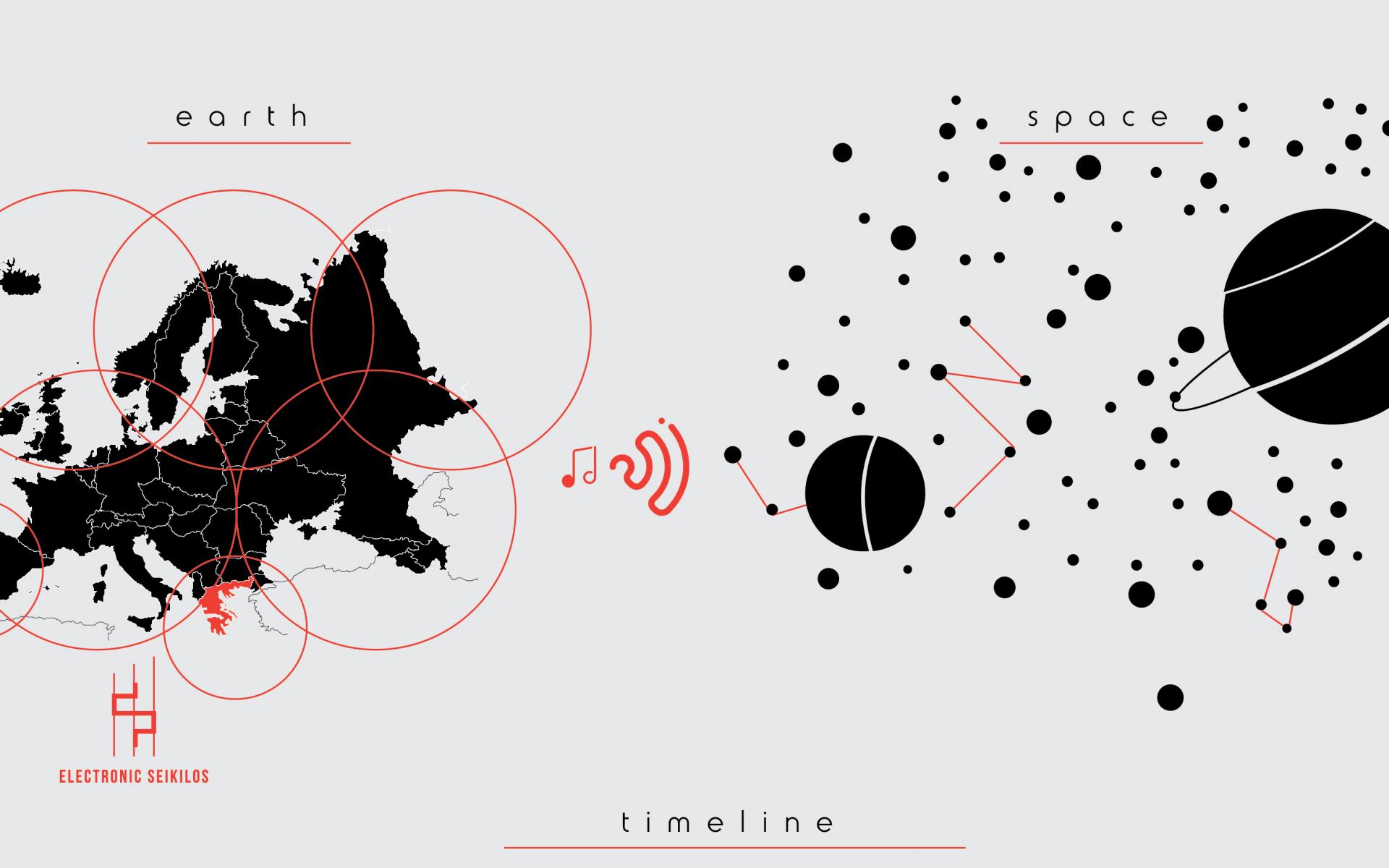 earth

space

ELECTRONIC SEIKILOS

timeline